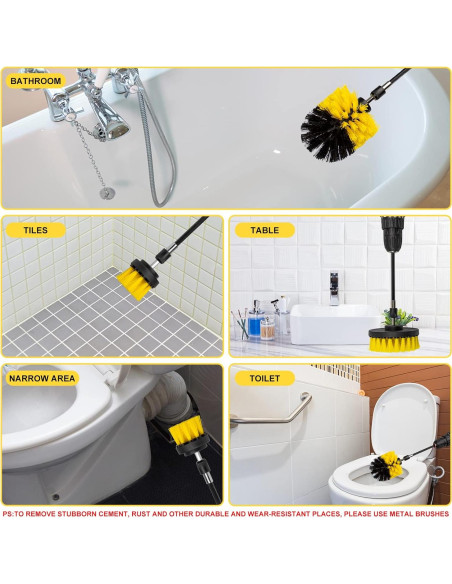 BATHROOM

TILES

TABLE

NARROW AREA

TOILET

PS:TO REMOVE STUBBORN CEMENT, RUST AND OTHER DURABLE AND WEAR-RESISTANT PLACES, PLEASE USE METAL BRUSHES