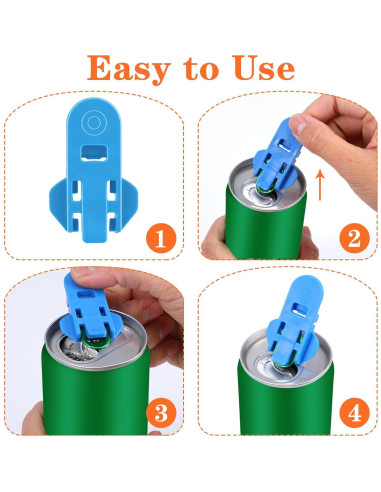 Easy to Use

1

2

3

4