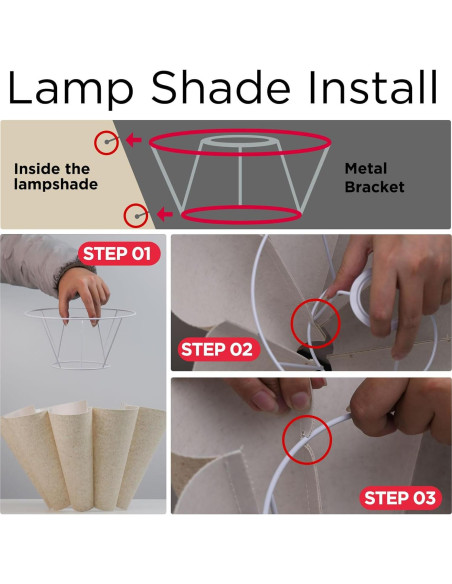 Lamp Shade Install

Inside the lampshade

Metal Bracket

STEP 01

STEP 02

STEP 03