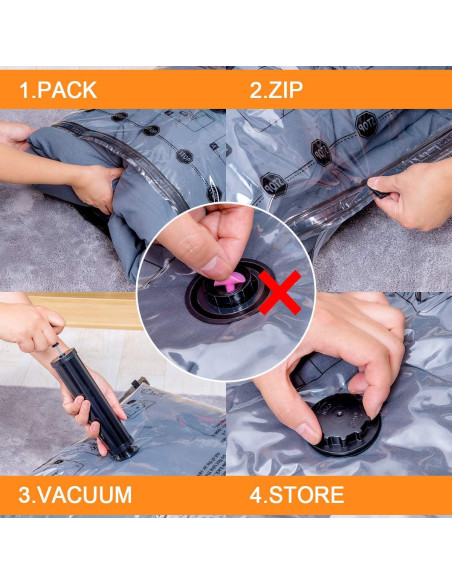 1.PACK

2.ZIP

3.VACUUM

4.STORE