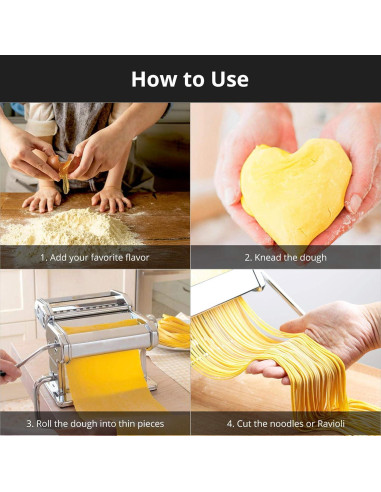 How to Use

1. Add your favorite flavor

2. Knead the dough

3. Roll the dough into thin pieces

4. Cut the noodles or Ravioli