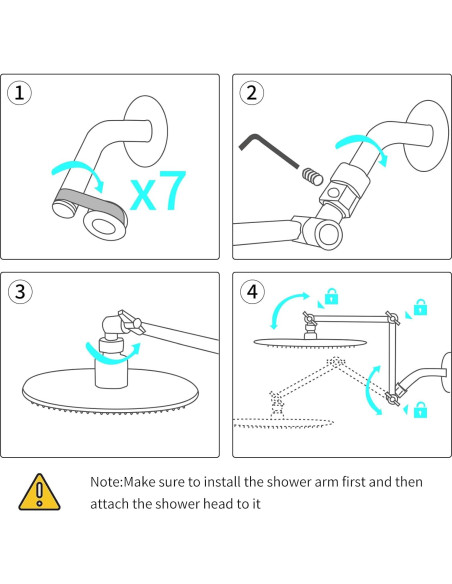 1

x7

2

3

4

Note:Make sure to install the shower arm first and then attach the shower head to it