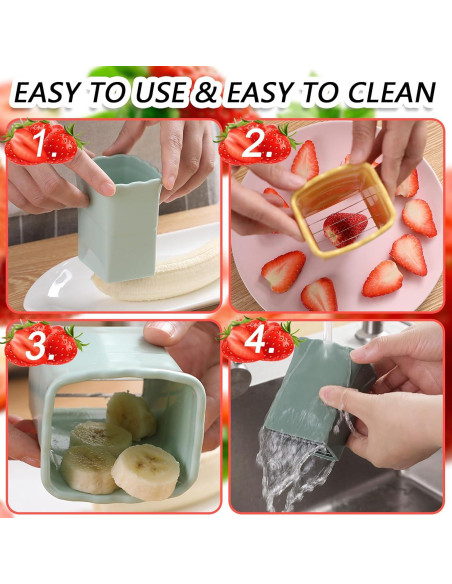 EASY TO USE & EASY TO CLEAN

1.

2.

3.

4.