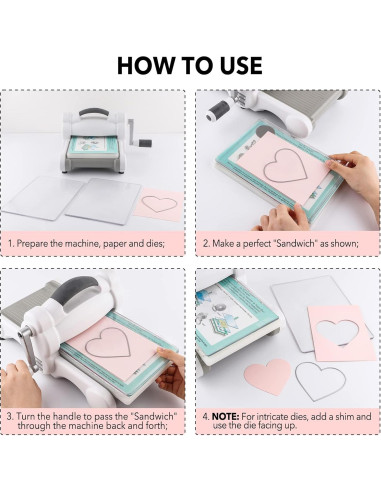 HOW TO USE

1. Prepare the machine, paper and dies;

2. Make a perfect "Sandwich" as shown;

3. Turn the handle to pass the "Sandwich" through the machine back and forth;

4. NOTE: For intricate dies, add a shim and use the die facing up.