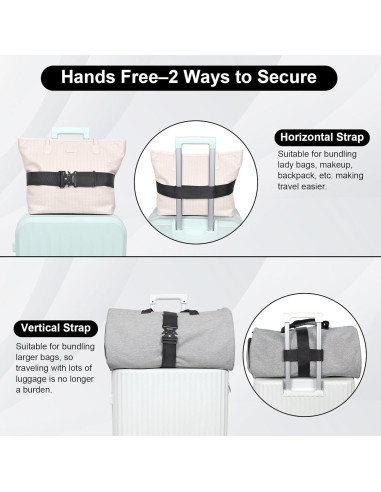 Hands Free–2 Ways to Secure

Horizontal Strap

Suitable for bundling lady bags, makeup, backpack, etc. making travel easier.

Vertical Strap

Suitable for bundling larger bags, so traveling with lots of luggage is no longer a burden.