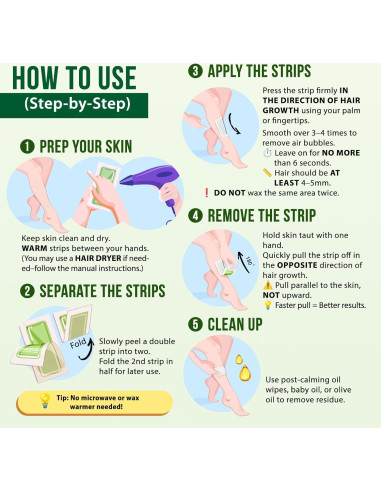 HOW TO USE
(Step-by-Step)

1 PREP YOUR SKIN

Keep skin clean and dry.
WARM strips between your hands.
(You may use a HAIR DRYER if needed–follow the manual instructions.)

2 SEPARATE THE STRIPS

Fold

Slowly peel a double strip into two.
Fold the 2nd strip in half for later use.

Tip: No microwave or wax warmer needed!

3 APPLY THE STRIPS

Press the strip firmly IN THE DIRECTION OF HAIR GROWTH using your palm or fingertips.
Smooth over 3–4 times to remove air bubbles.
Leave on for NO MORE than 6 seconds.
Hair should be AT LEAST 4–5mm.
DO NOT wax the same area twice.

4 REMOVE THE STRIP

180°

Hold skin taut with one hand.
Quickly pull the strip off in the OPPOSITE direction of hair growth.
Pull parallel to the skin, NOT upward.
Faster pull = Better results.

5 CLEAN UP

Use post-calming oil wipes, baby oil, or olive oil to remove residue.