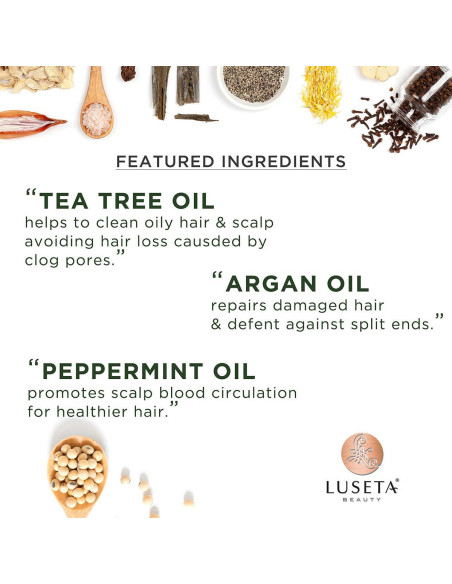 FEATURED INGREDIENTS

“TEA TREE OIL
helps to clean oily hair & scalp avoiding hair loss causded by clog pores.”

“ARGAN OIL
repairs damaged hair & defent against split ends.”

“PEPPERMINT OIL
promotes scalp blood circulation for healthier hair.”

LUSETA®
BEAUTY