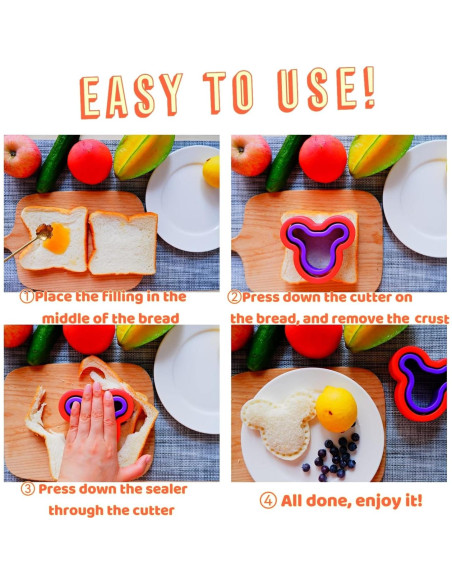 EASY TO USE!

①Place the filling in the middle of the bread

②Press down the cutter on the bread, and remove the crust

③ Press down the sealer through the cutter

④ All done, enjoy it!