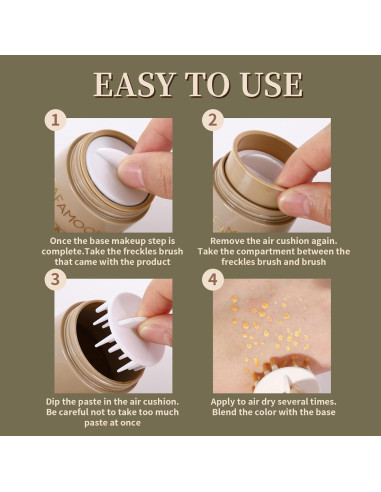 EASY TO USE

1

LAFAMOO

Once the base makeup step is complete.Take the freckles brush that came with the product

2

Remove the air cushion again. Take the compartment between the freckles brush and brush

3

Dip the paste in the air cushion. Be careful not to take too much paste at once

4

Apply to air dry several times. Blend the color with the base