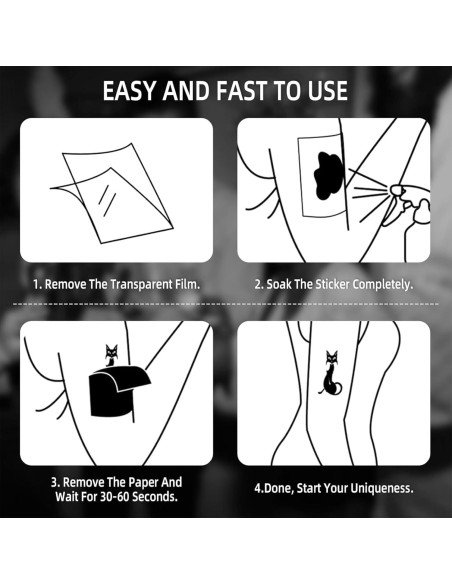 EASY AND FAST TO USE

1. Remove The Transparent Film.

2. Soak The Sticker Completely.

3. Remove The Paper And Wait For 30-60 Seconds.

4.Done, Start Your Uniqueness.