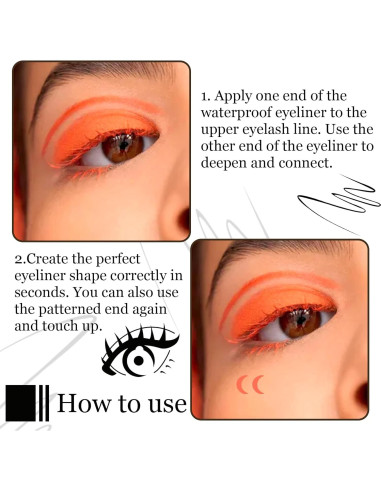 1. Apply one end of the waterproof eyeliner to the upper eyelash line. Use the other end of the eyeliner to deepen and connect.

2.Create the perfect eyeliner shape correctly in seconds. You can also use the patterned end again and touch up.

How to use