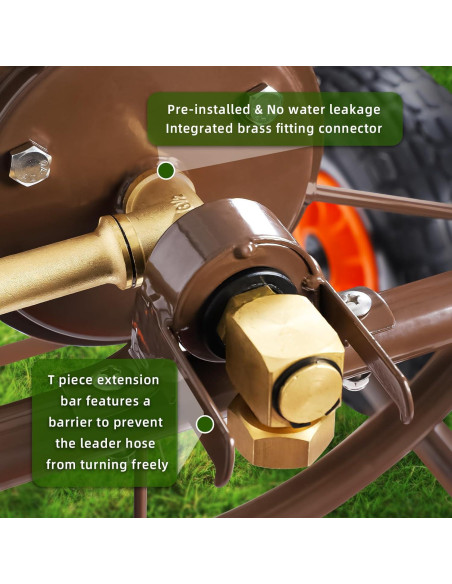 Pre-installed & No water leakage
Integrated brass fitting connector

T piece extension bar features a barrier to prevent the leader hose from turning freely