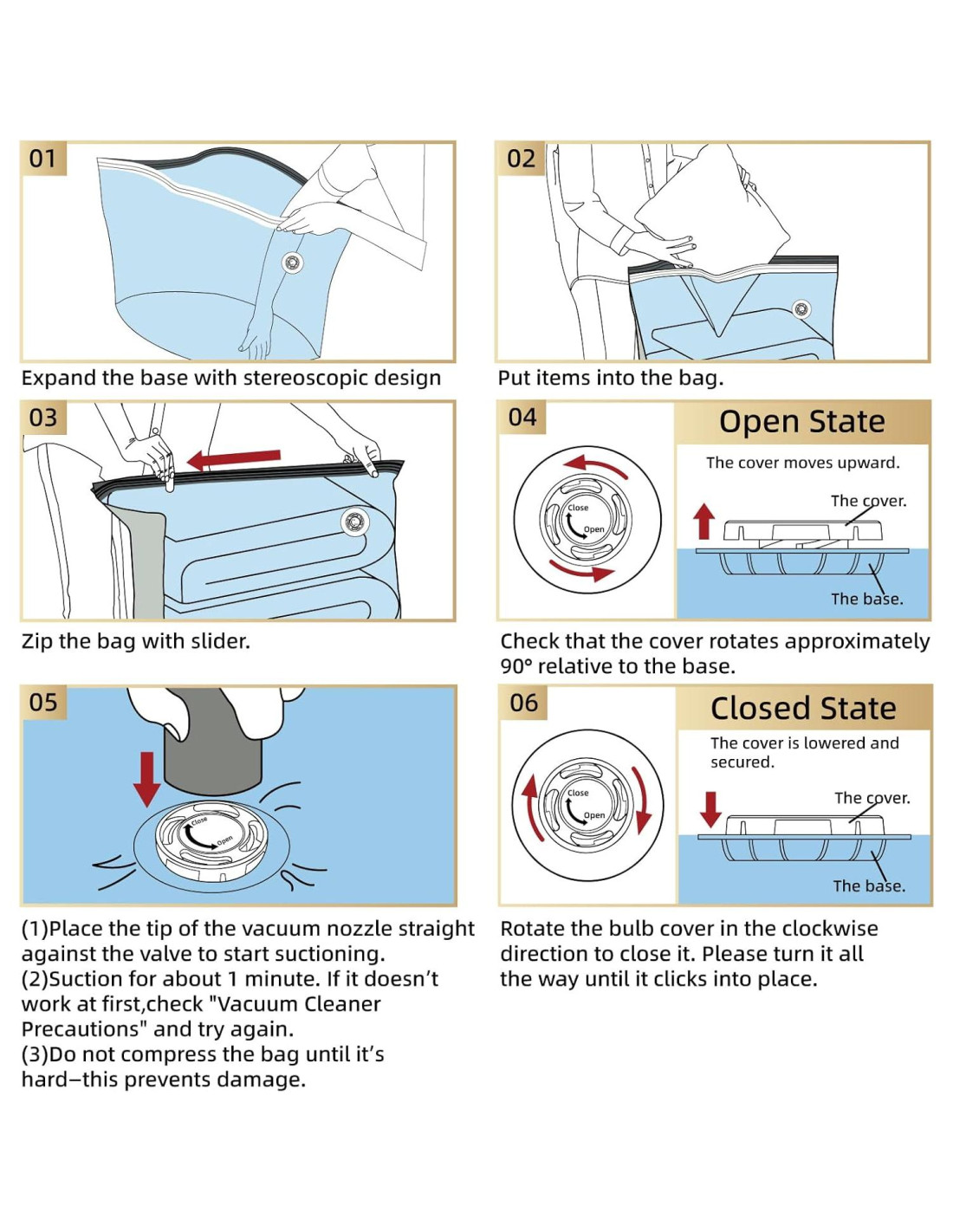 01

Expand the base with stereoscopic design

02

Put items into the bag.

03

Zip the bag with slider.

04

Close
Open

Open State

The cover moves upward.

The cover.

The base.

Check that the cover rotates approximately 90° relative to the base.

05

Close
Open

(1)Place the tip of the vacuum nozzle straight against the valve to start suctioning.
(2)Suction for about 1 minute. If it doesn't work at first,check "Vacuum Cleaner Precautions" and try again.
(3)Do not compress the bag until it's hard–this prevents damage.

06

Close
Open

Closed State

The cover is lowered and secured.

The cover.

The base.

Rotate the bulb cover in the clockwise direction to close it. Please turn it all the way until it clicks into place.