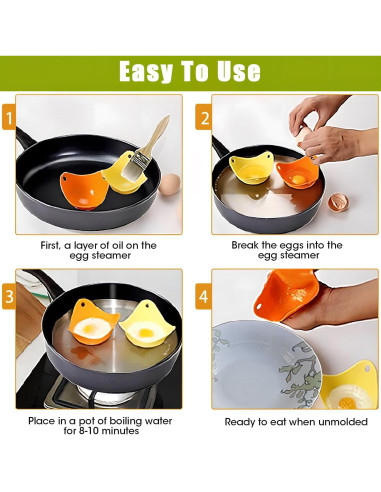 Easy To Use

1

First, a layer of oil on the egg steamer

2

Break the eggs into the egg steamer

3

Place in a pot of boiling water for 8-10 minutes

4

Ready to eat when unmolded