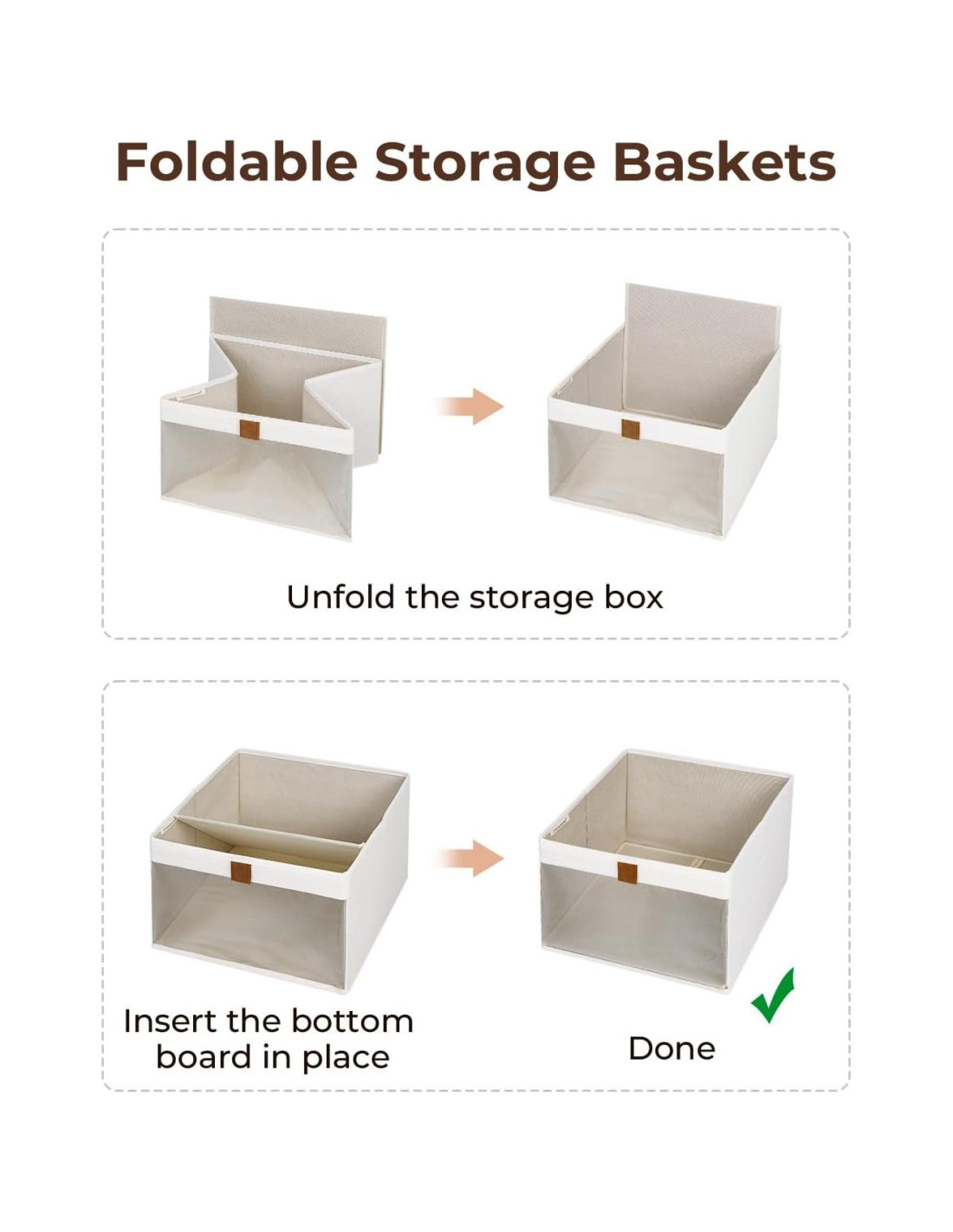 Foldable Storage Baskets

Unfold the storage box

Insert the bottom board in place

Done