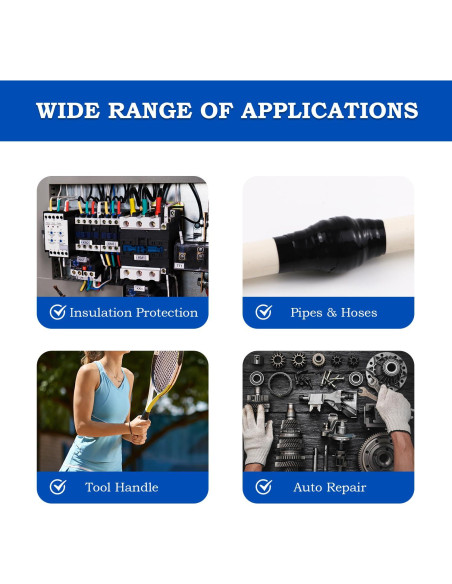 WIDE RANGE OF APPLICATIONS

Insulation Protection

Pipes & Hoses

Tool Handle

Auto Repair