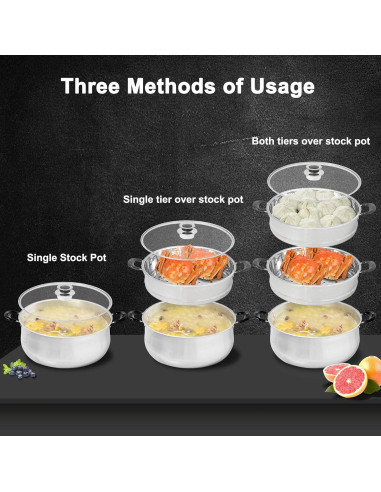 Three Methods of Usage

Both tiers over stock pot

Single tier over stock pot

Single Stock Pot