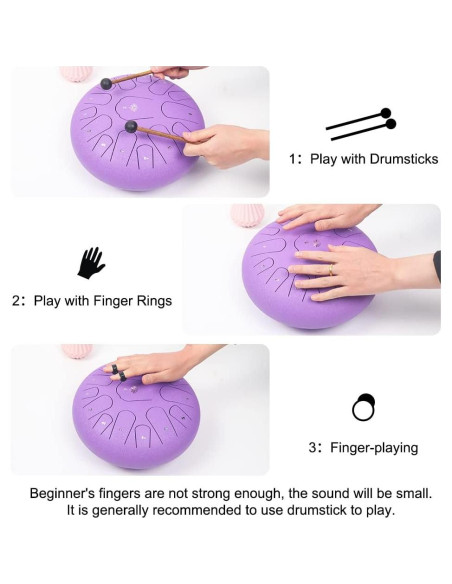 1: Play with Drumsticks

2: Play with Finger Rings

3: Finger-playing

Beginner's fingers are not strong enough, the sound will be small. It is generally recommended to use drumstick to play.