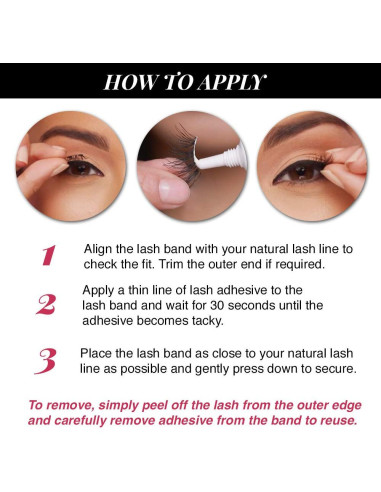 HOW TO APPLY

1 Align the lash band with your natural lash line to check the fit. Trim the outer end if required.

2 Apply a thin line of lash adhesive to the lash band and wait for 30 seconds until the adhesive becomes tacky.

3 Place the lash band as close to your natural lash line as possible and gently press down to secure.

To remove, simply peel off the lash from the outer edge and carefully remove adhesive from the band to reuse.