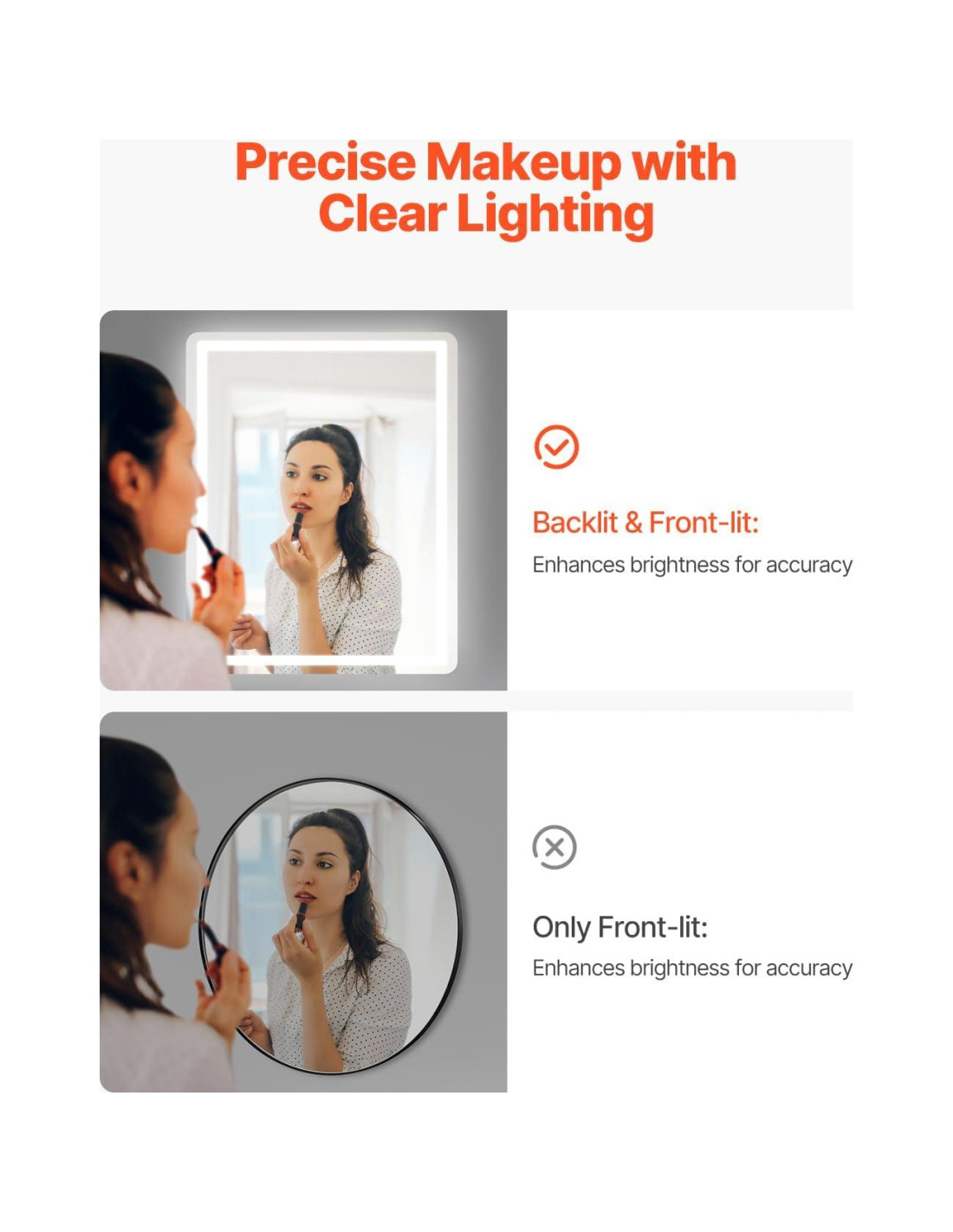 Precise Makeup with Clear Lighting

Backlit & Front-lit:

Enhances brightness for accuracy

Only Front-lit:

Enhances brightness for accuracy