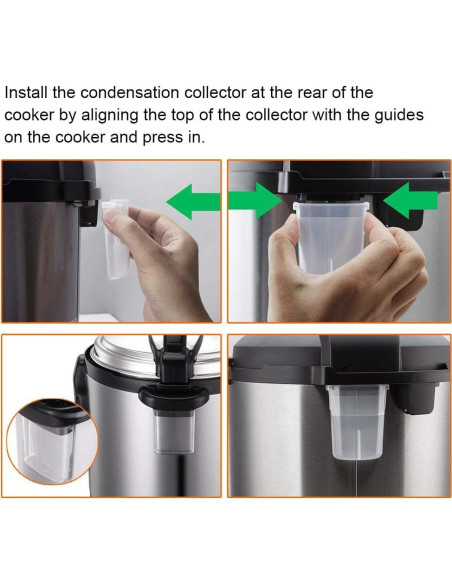 Install the condensation collector at the rear of the cooker by aligning the top of the collector with the guides on the cooker and press in.