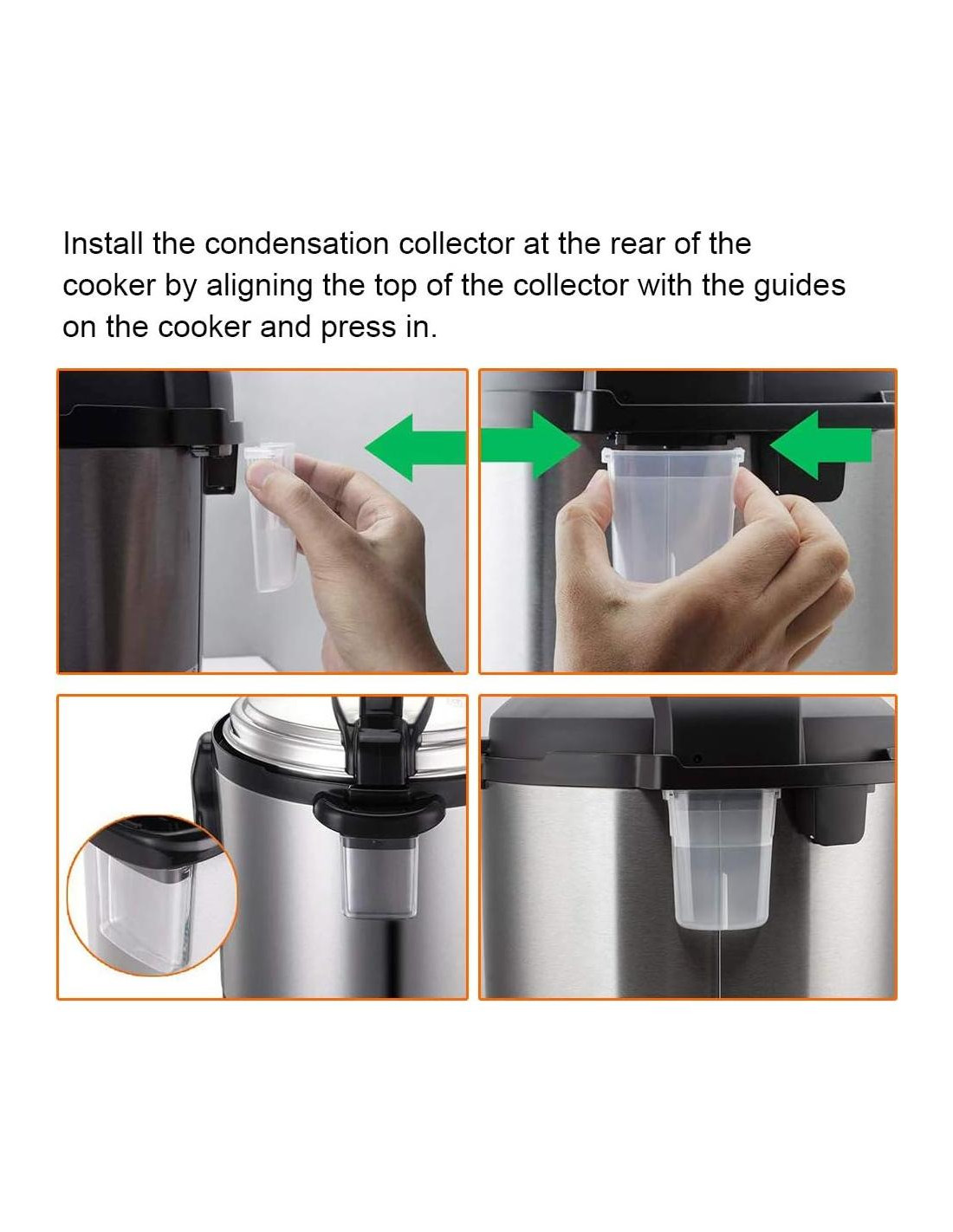 Install the condensation collector at the rear of the cooker by aligning the top of the collector with the guides on the cooker and press in.