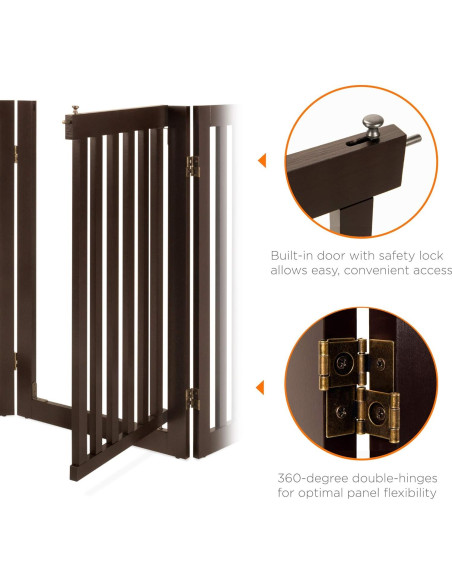 Built-in door with safety lock allows easy, convenient access

360-degree double-hinges for optimal panel flexibility