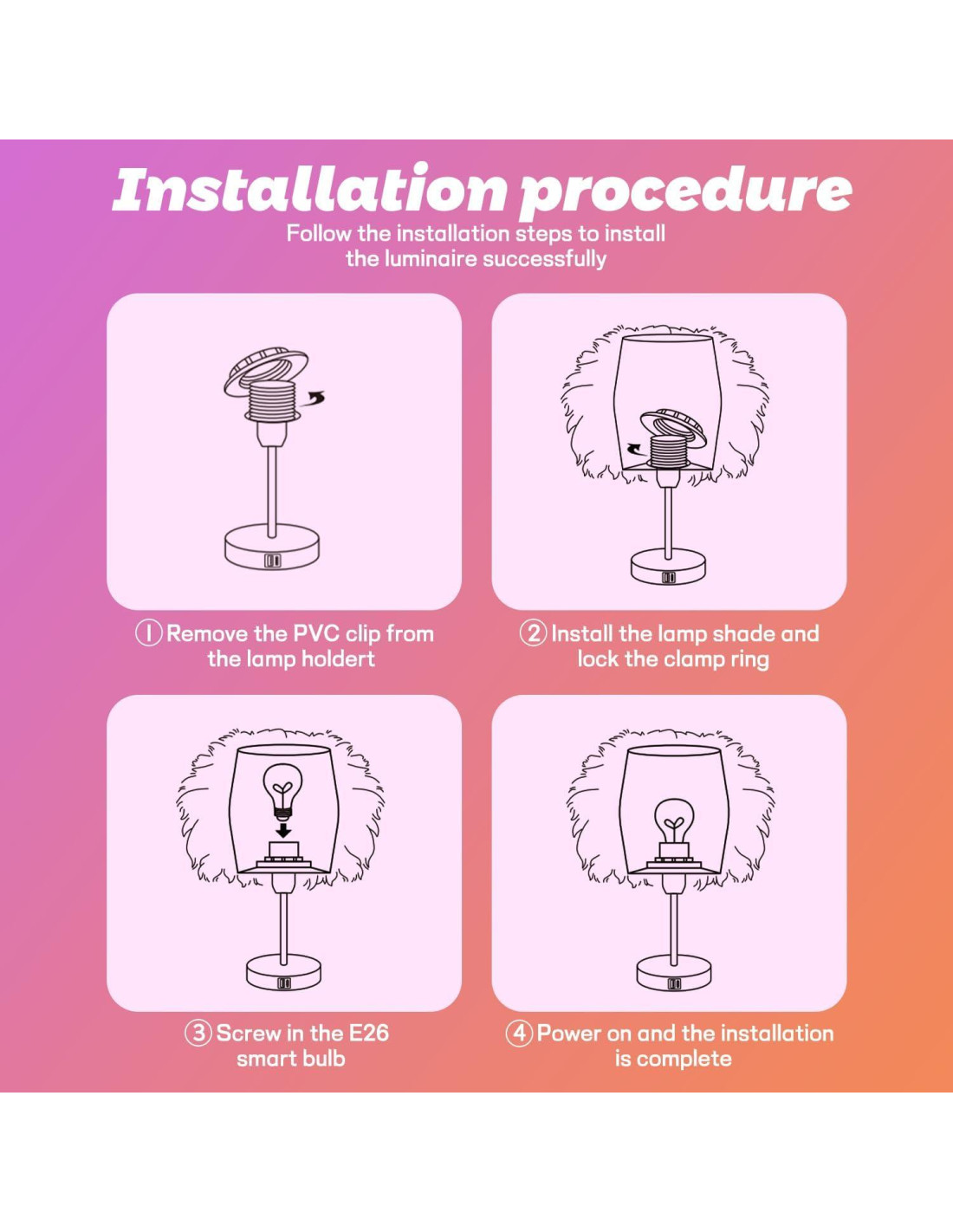 Installation procedure
Follow the installation steps to install the luminaire successfully

① Remove the PVC clip from the lamp holdert

② Install the lamp shade and lock the clamp ring

③ Screw in the E26 smart bulb

④ Power on and the installation is complete