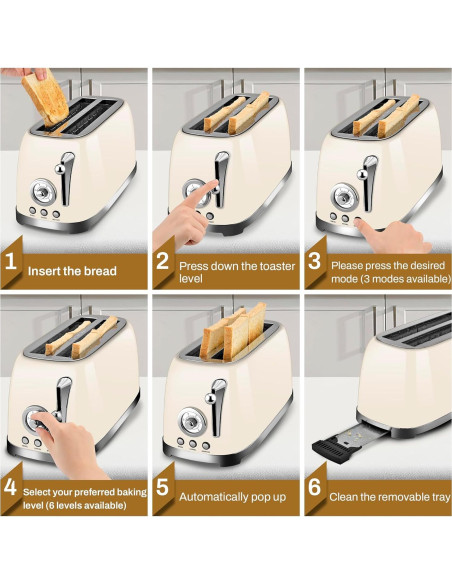 1 Insert the bread

2 Press down the toaster level

3 Please press the desired mode (3 modes available)

4 Select your preferred baking level (6 levels available)

5 Automatically pop up

6 Clean the removable tray