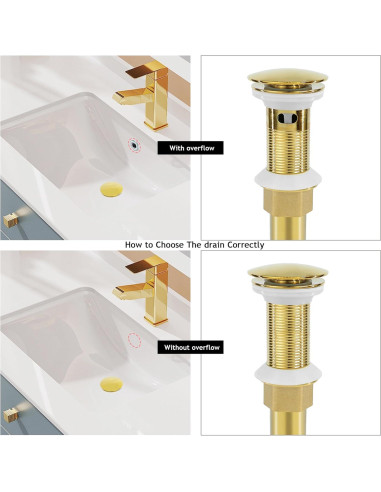 With overflow

How to Choose The drain Correctly

Without overflow