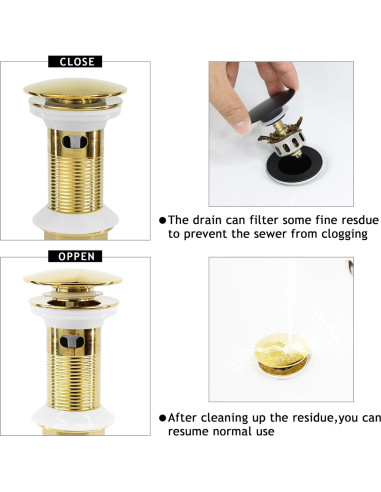 CLOSE

●The drain can filter some fine resdue to prevent the sewer from clogging

OPPEN

●After cleaning up the residue,you can resume normal use