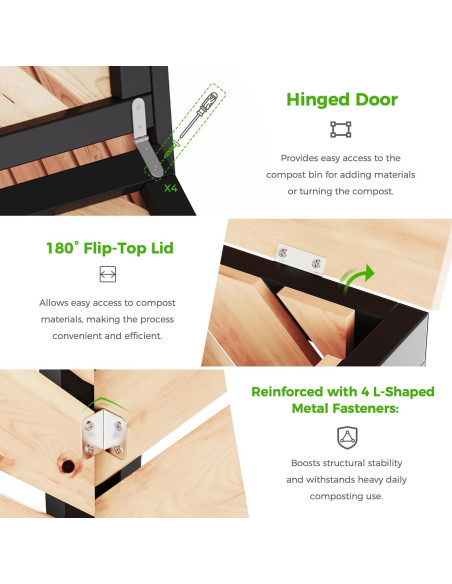 X4

Hinged Door

Provides easy access to the compost bin for adding materials or turning the compost.

180° Flip-Top Lid

Allows easy access to compost materials, making the process convenient and efficient.

Reinforced with 4 L-Shaped Metal Fasteners:

Boosts structural stability and withstands heavy daily composting use.