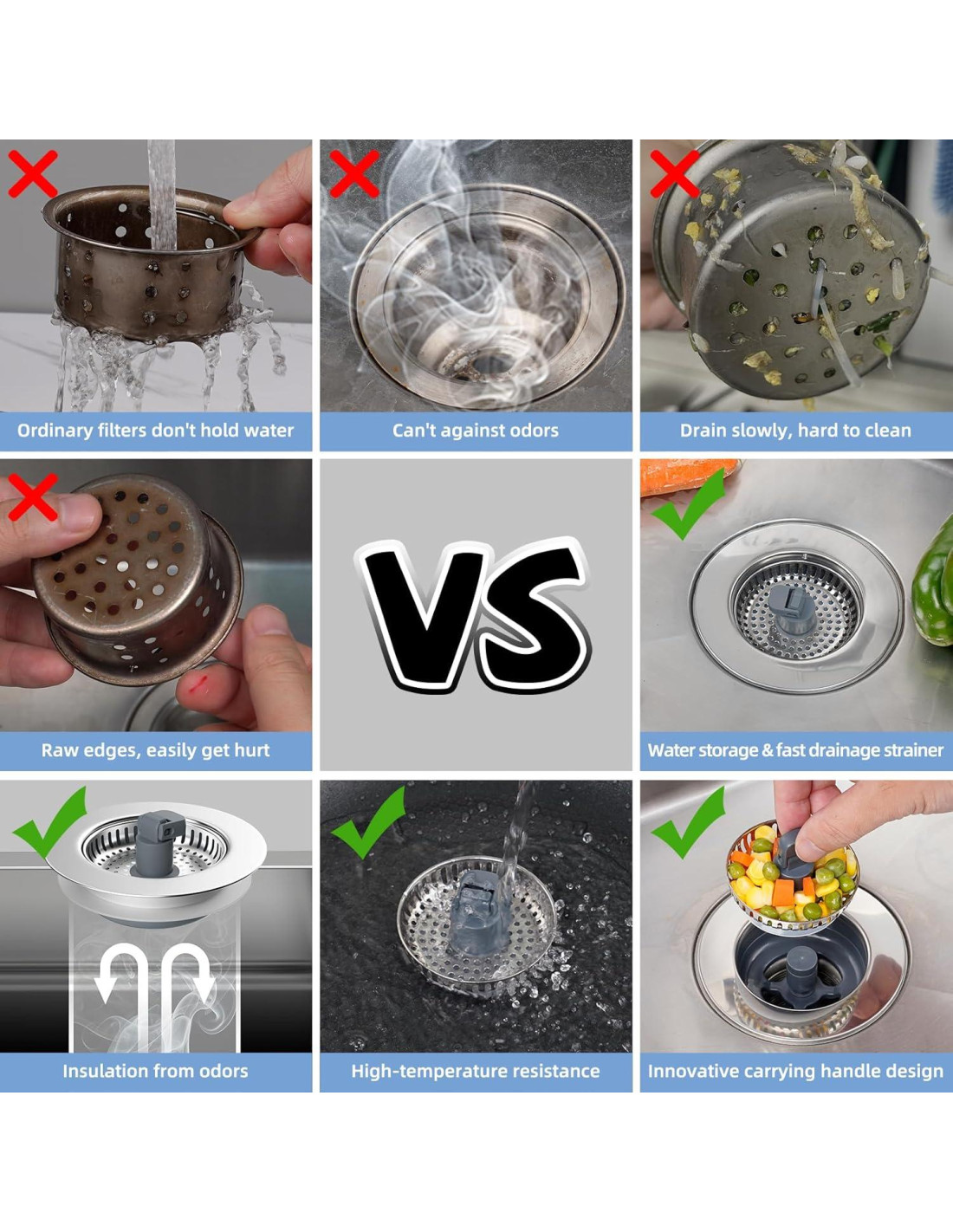 Ordinary filters don't hold water

Can't against odors

Drain slowly, hard to clean

Raw edges, easily get hurt

VS

Water storage & fast drainage strainer

Insulation from odors

High-temperature resistance

Innovative carrying handle design