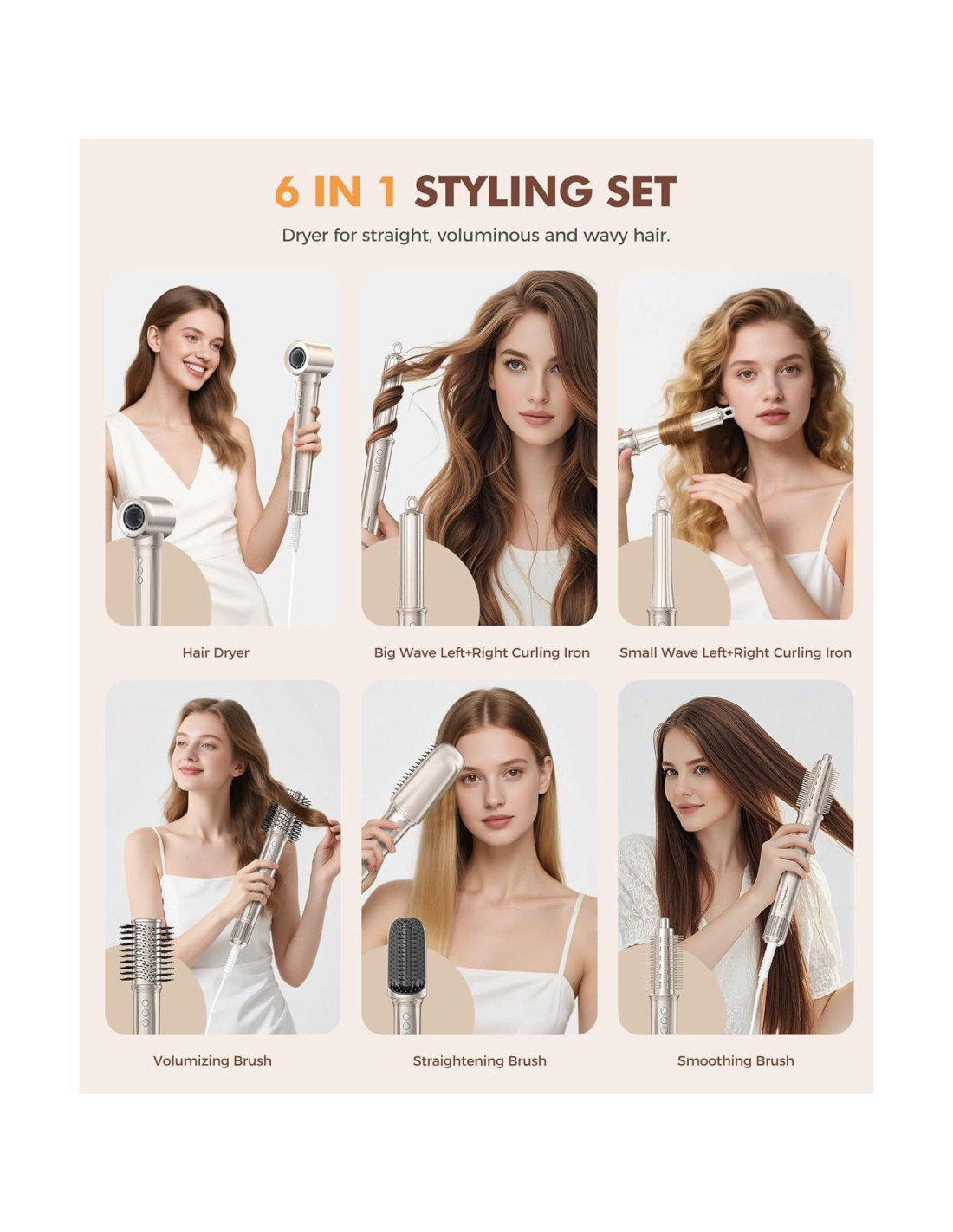 6 IN 1 STYLING SET

Dryer for straight, voluminous and wavy hair.

Hair Dryer

Big Wave Left+Right Curling Iron

Small Wave Left+Right Curling Iron

Volumizing Brush

Straightening Brush

Smoothing Brush