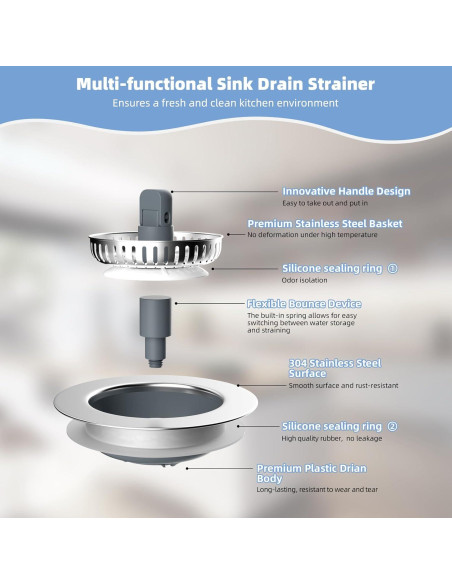 Multi-functional Sink Drain Strainer
Ensures a fresh and clean kitchen environment

Innovative Handle Design
Easy to take out and put in

Premium Stainless Steel Basket
No deformation under high temperature

Silicone sealing ring ①
Odor isolation

Flexible Bounce Device
The built-in spring allows for easy switching between water storage and straining

304 Stainless Steel Surface
Smooth surface and rust-resistant

Silicone sealing ring ②
High quality rubber, no leakage

Premium Plastic Drian Body
Long-lasting, resistant to wear and tear