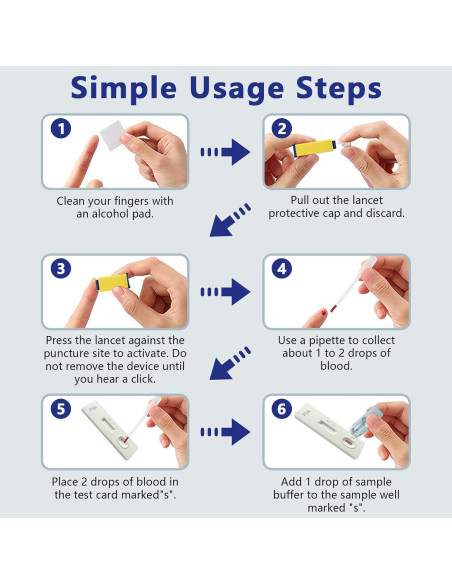 Simple Usage Steps

1

Clean your fingers with an alcohol pad.

2

Pull out the lancet protective cap and discard.

3

Press the lancet against the puncture site to activate. Do not remove the device until you hear a click.

4

Use a pipette to collect about 1 to 2 drops of blood.

5

Place 2 drops of blood in the test card marked"s".

6

Add 1 drop of sample buffer to the sample well marked "s".