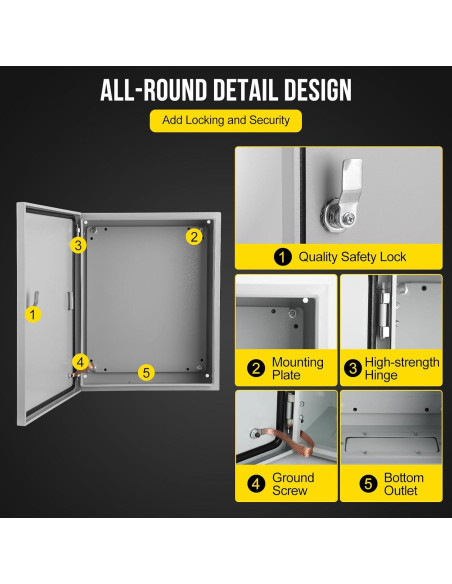 ALL-ROUND DETAIL DESIGN

Add Locking and Security

3
2
1
4
5

1 Quality Safety Lock

2 Mounting Plate

3 High-strength Hinge

4 Ground Screw

5 Bottom Outlet