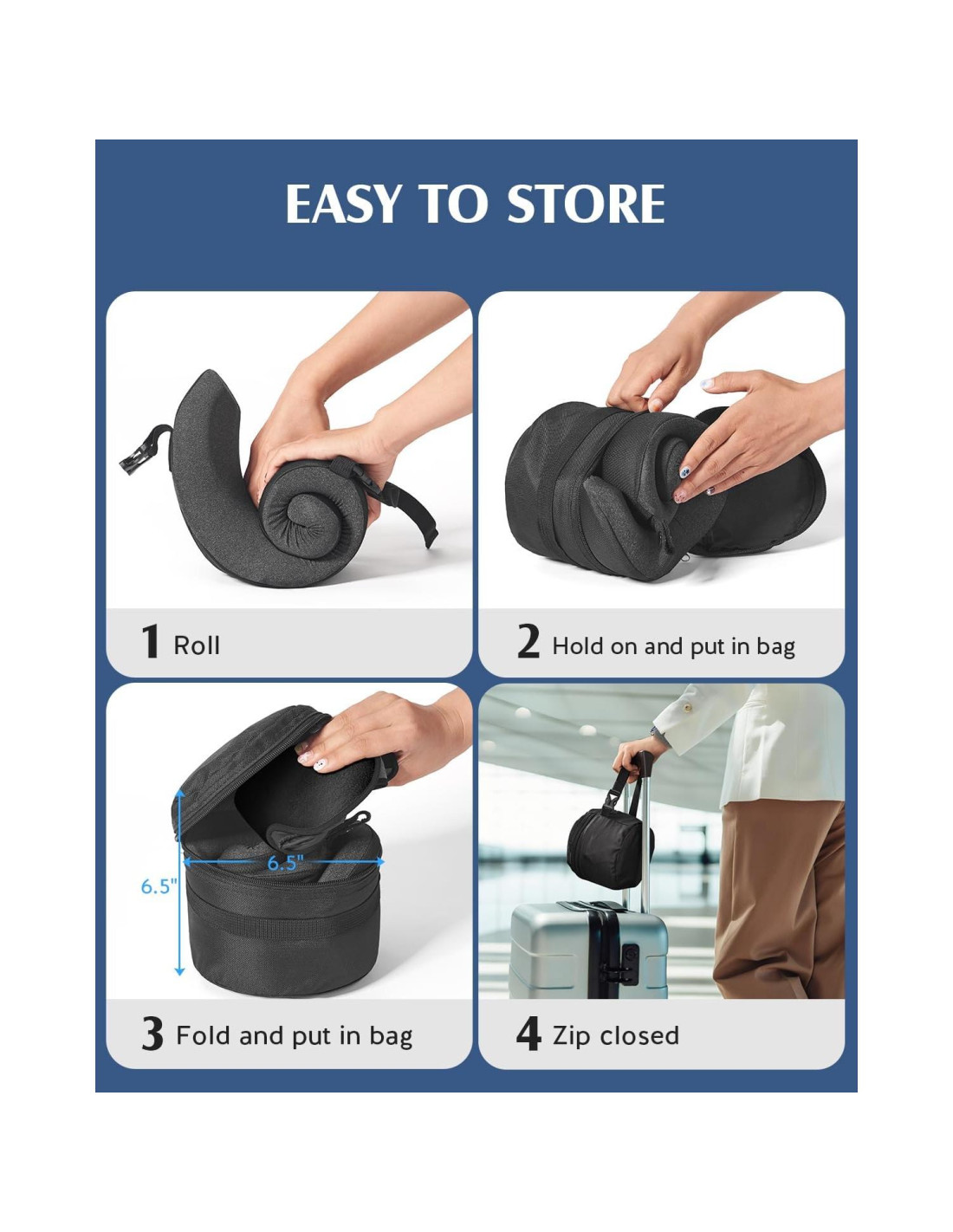 EASY TO STORE

1 Roll

2 Hold on and put in bag

6.5"

6.5"

3 Fold and put in bag

4 Zip closed