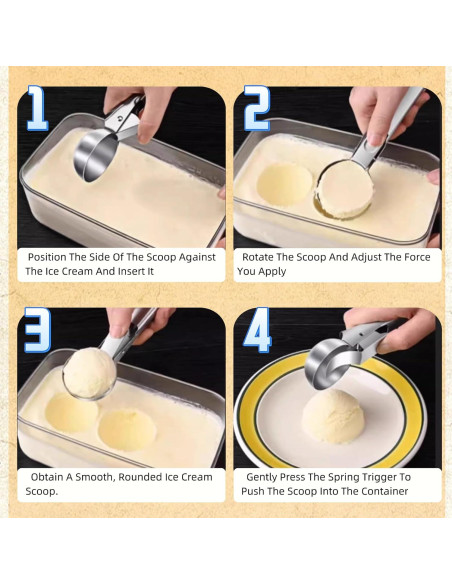 1

Position The Side Of The Scoop Against The Ice Cream And Insert It

2

Rotate The Scoop And Adjust The Force You Apply

3

Obtain A Smooth, Rounded Ice Cream Scoop.

4

Gently Press The Spring Trigger To Push The Scoop Into The Container