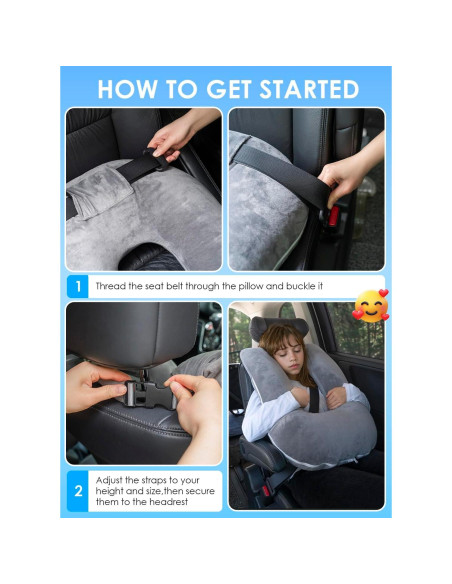 HOW TO GET STARTED

1 Thread the seat belt through the pillow and buckle it

2 Adjust the straps to your height and size,then secure them to the headrest