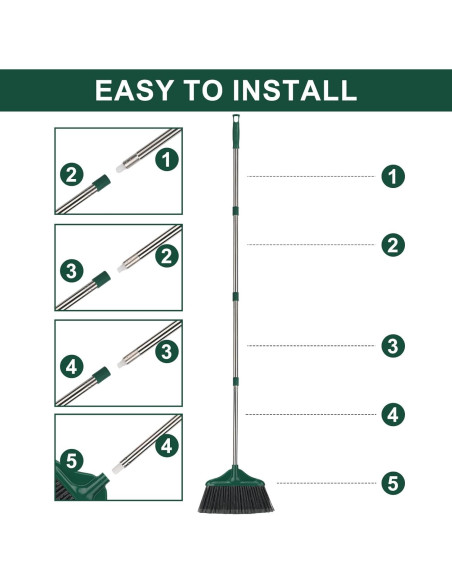 EASY TO INSTALL

2 1

3 2

4 3

5 4

1

2

3

4

5