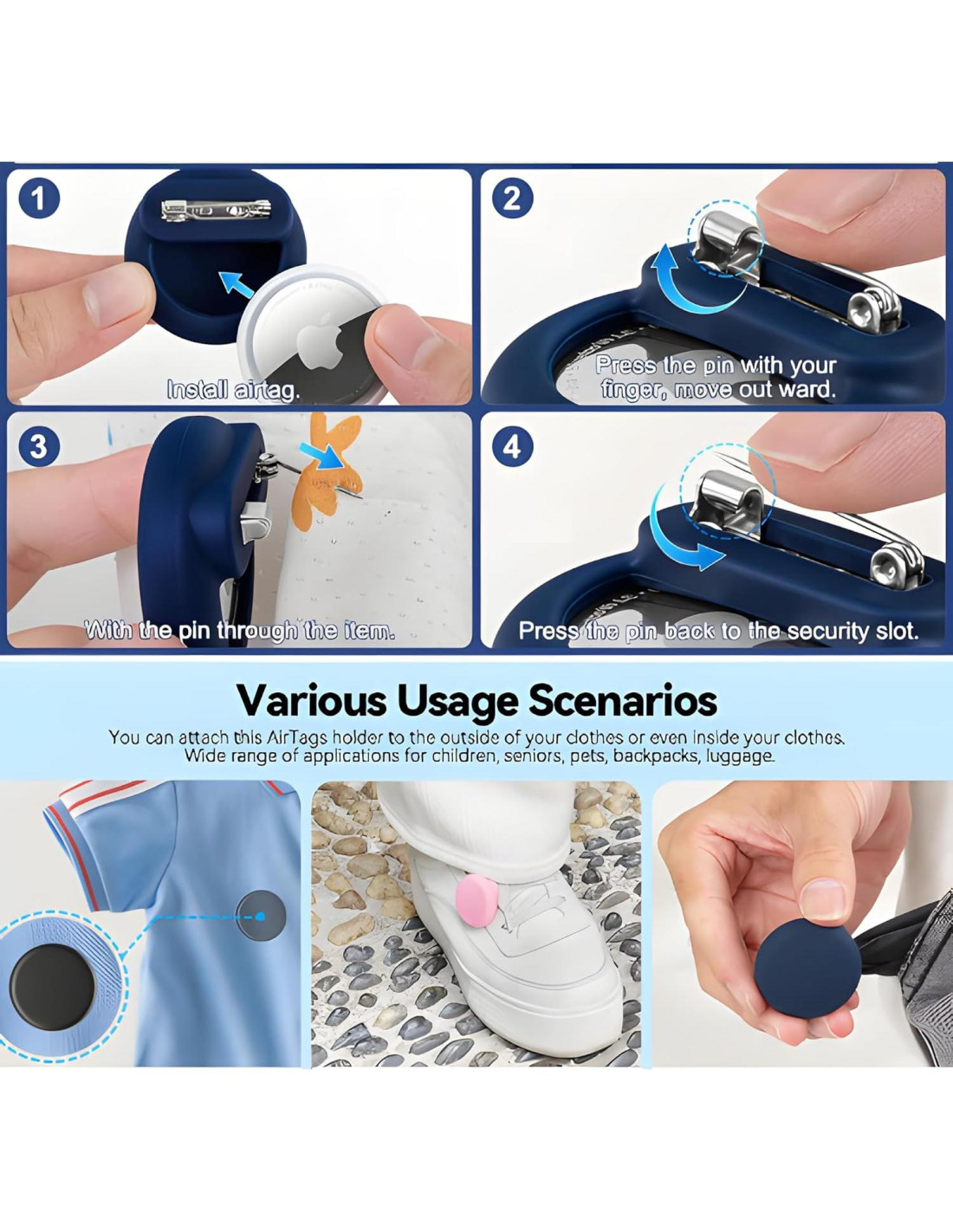 1

Install airtag.

2

Press the pin with your finger, move out ward.

3

With the pin through the item.

4

Press the pin back to the security slot.

Various Usage Scenarios

You can attach this AirTags holder to the outside of your clothes or even inside your clothes. Wide range of applications for children, seniors, pets, backpacks, luggage.