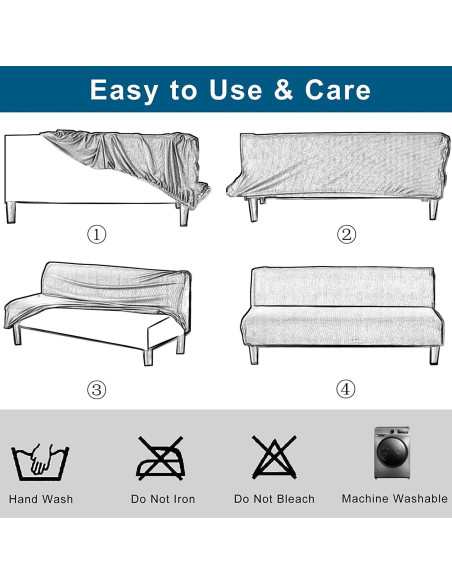 Easy to Use & Care

①

②

③

④

Hand Wash

Do Not Iron

Do Not Bleach

Machine Washable