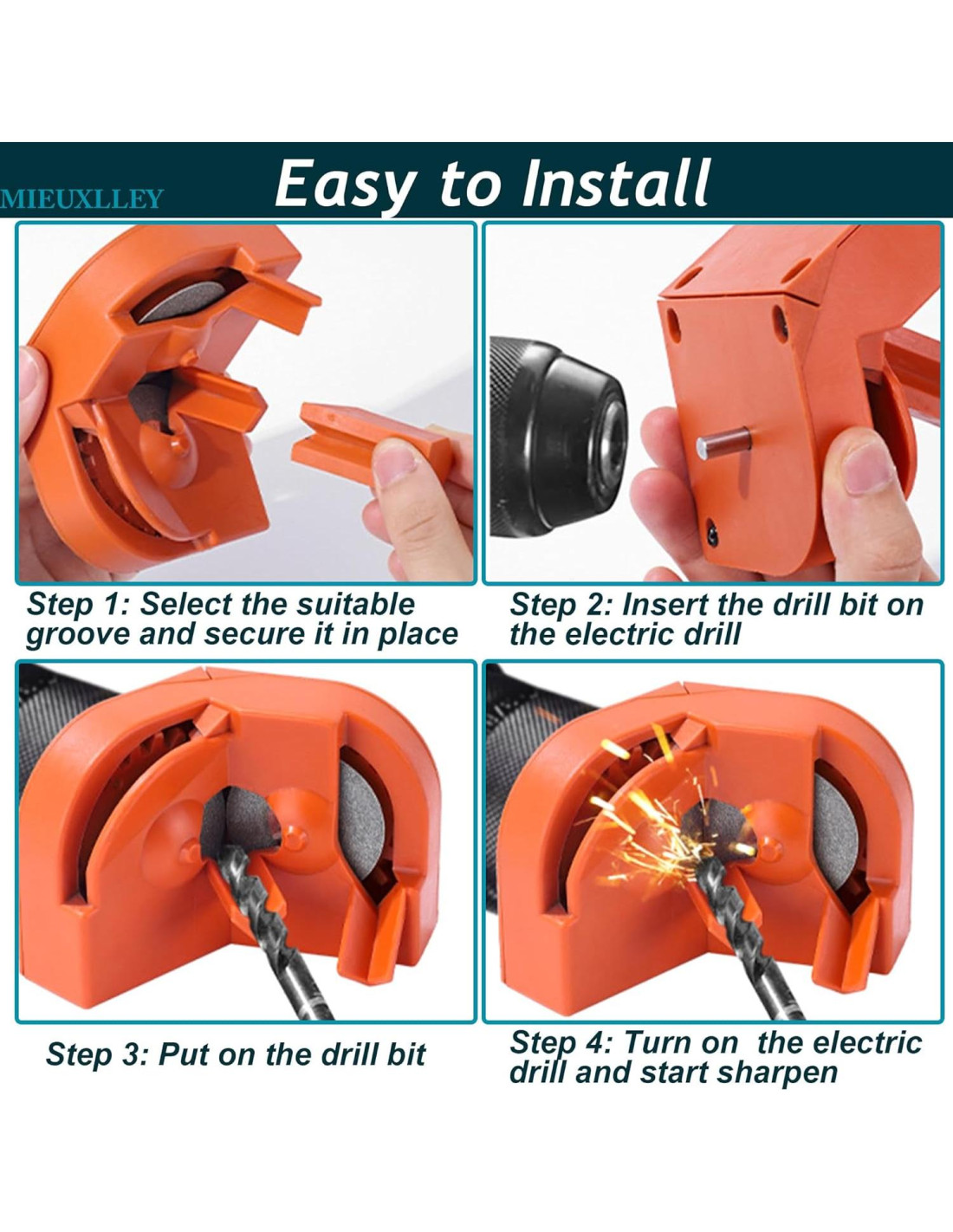 MIEUXLLEY

Easy to Install

Step 1: Select the suitable groove and secure it in place

Step 2: Insert the drill bit on the electric drill

Step 3: Put on the drill bit

Step 4: Turn on the electric drill and start sharpen