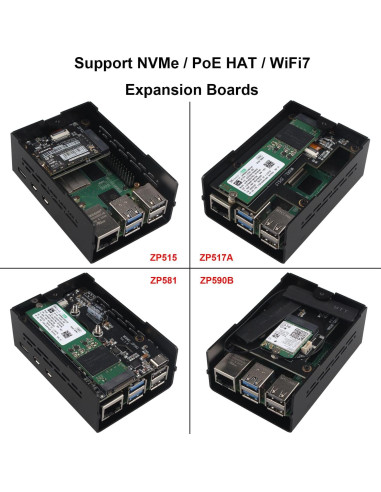 Support NVMe / PoE HAT / WiFi7

Expansion Boards

ZP515

ZP517A

ZP581

ZP590B