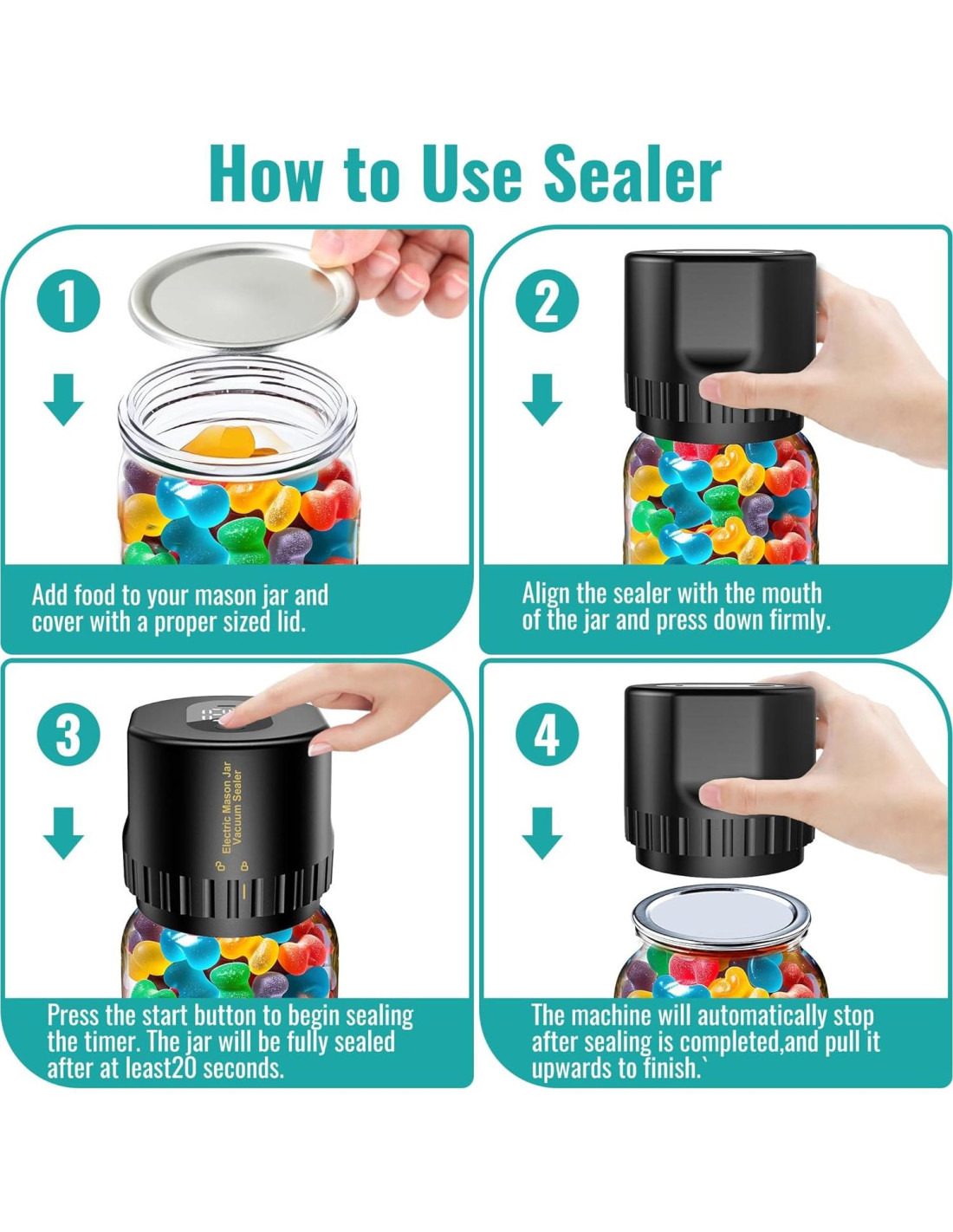 How to Use Sealer

1

Add food to your mason jar and cover with a proper sized lid.

2

Align the sealer with the mouth of the jar and press down firmly.

3

Electric Mason Jar Vacuum Sealer

Press the start button to begin sealing the timer. The jar will be fully sealed after at least20 seconds.

4

The machine will automatically stop after sealing is completed,and pull it upwards to finish.`