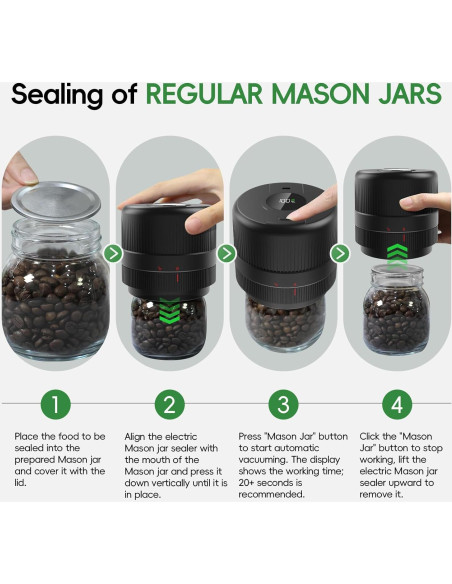 Sealing of REGULAR MASON JARS

1

Place the food to be sealed into the prepared Mason jar and cover it with the lid.

2

Align the electric Mason jar sealer with the mouth of the Mason jar and press it down vertically until it is in place.

3

Press "Mason Jar" button to start automatic vacuuming. The display shows the working time; 20+ seconds is recommended.

4

Click the "Mason Jar" button to stop working, lift the electric Mason jar sealer upward to remove it.