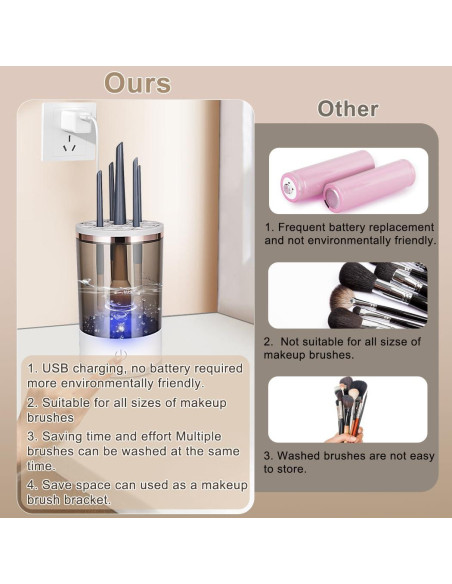 Ours

1. USB charging, no battery required more environmentally friendly.

2. Suitable for all sizes of makeup brushes

3. Saving time and effort Multiple brushes can be washed at the same time.

4. Save space can used as a makeup brush bracket.

Other

1. Frequent battery replacement and not environmentally friendly.

2. Not suitable for all sizse of makeup brushes.

3. Washed brushes are not easy to store.