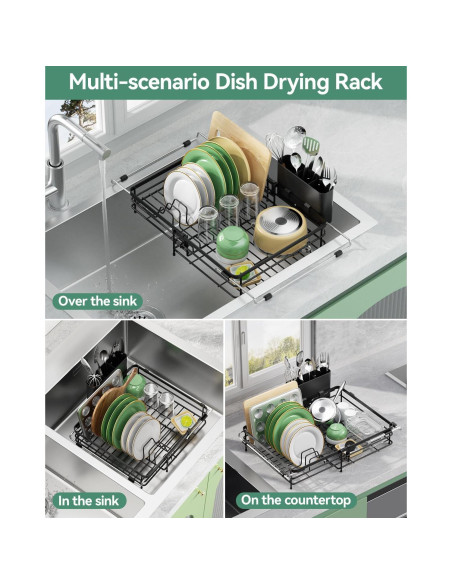 Multi-scenario Dish Drying Rack

Over the sink

In the sink

On the countertop