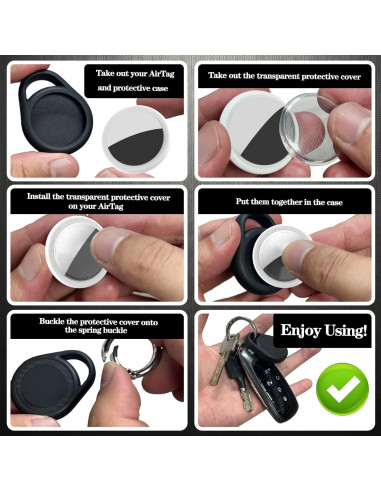 Take out your AirTag and protective case

Take out the transparent protective cover

Install the transparent protective cover on your AirTag

Put them together in the case

Buckle the protective cover onto the spring buckle

Enjoy Using!